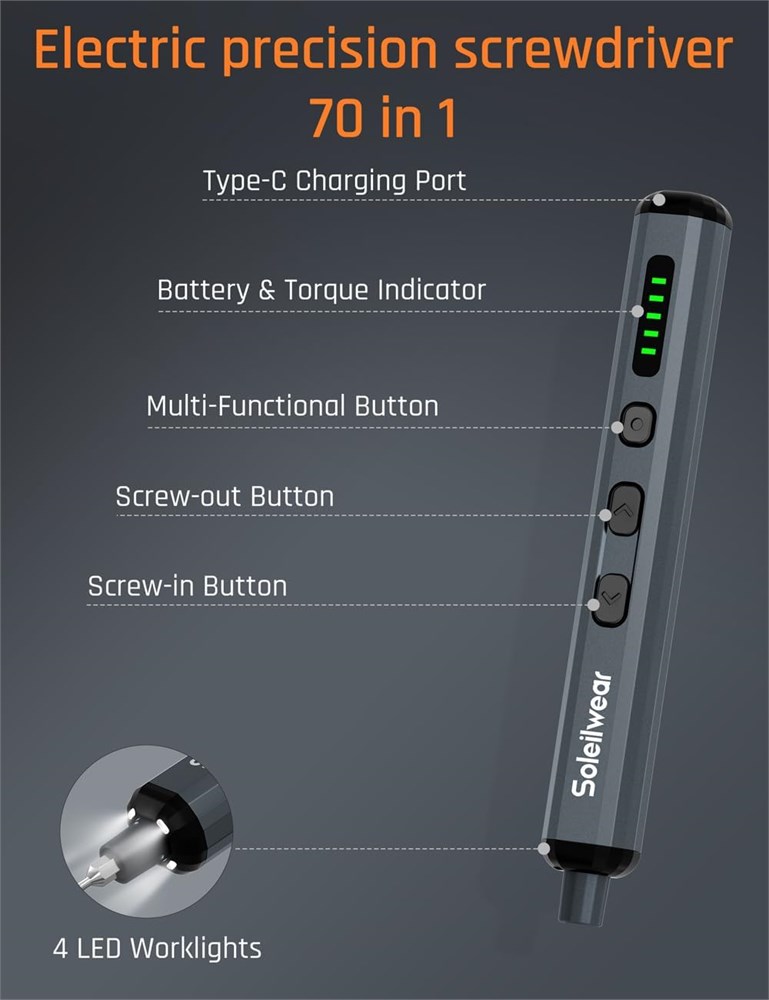 Electric precision screwdriver 70 in 1

Type-C Charging Port

Battery & Torque Indicator

Multi-Functional Button

Screw-out Button

Screw-in Button

Soleilwear

4 LED Worklights