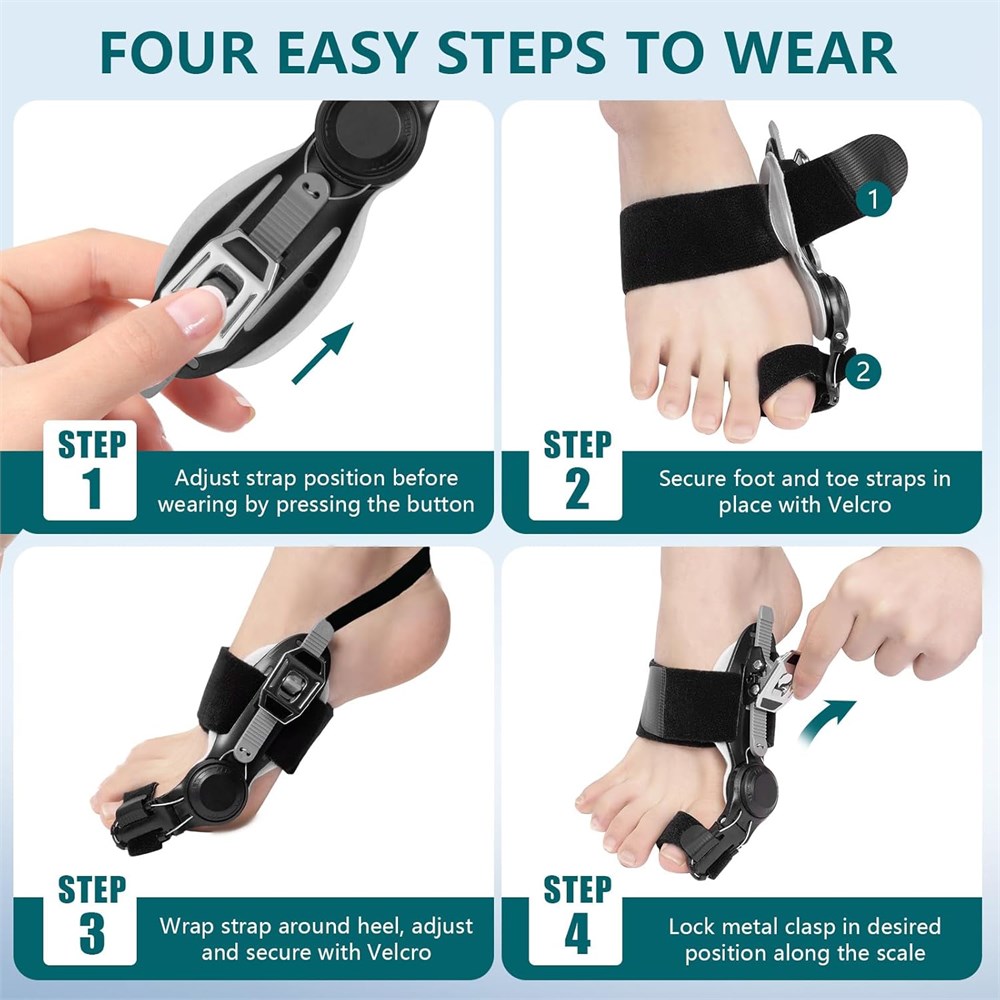 FOUR EASY STEPS TO WEAR

STEP 1
Adjust strap position before wearing by pressing the button

1
2
STEP 2
Secure foot and toe straps in place with Velcro

STEP 3
Wrap strap around heel, adjust and secure with Velcro

STEP 4
Lock metal clasp in desired position along the scale