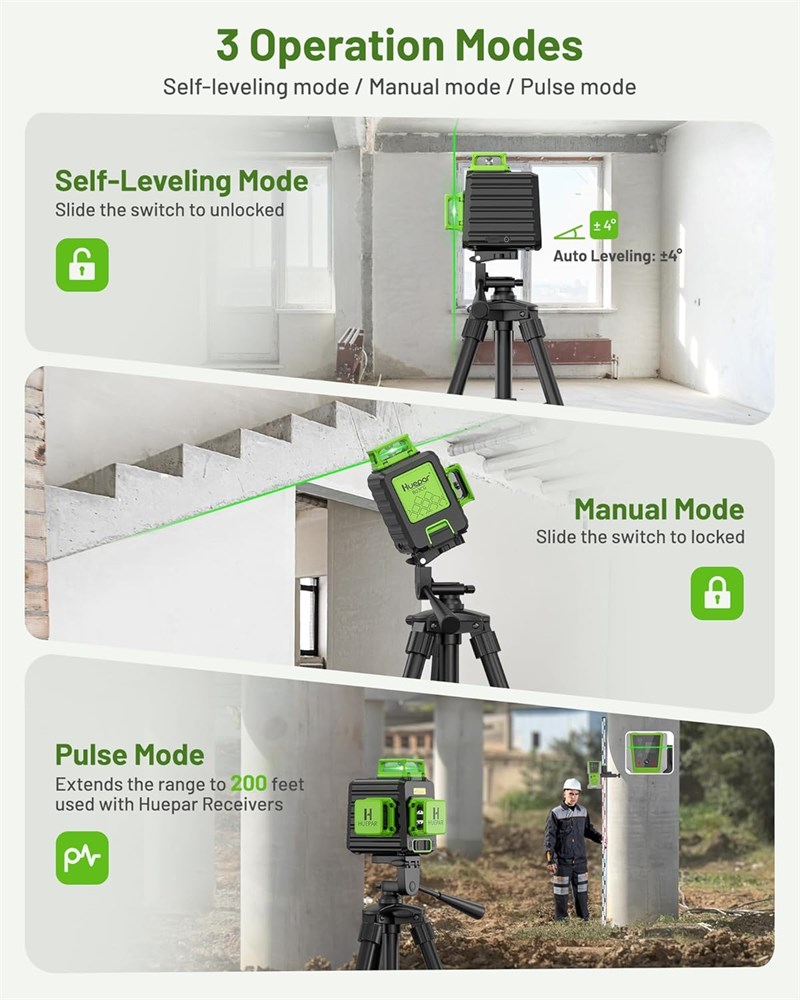 3 Operation Modes

Self-leveling mode / Manual mode / Pulse mode

Self-Leveling Mode
Slide the switch to unlocked

±4°
Auto Leveling: ±4°

Huepar

Manual Mode
Slide the switch to locked

Pulse Mode
Extends the range to 200 feet used with Huepar Receivers

H
HUEPAR
H
HUEPAR