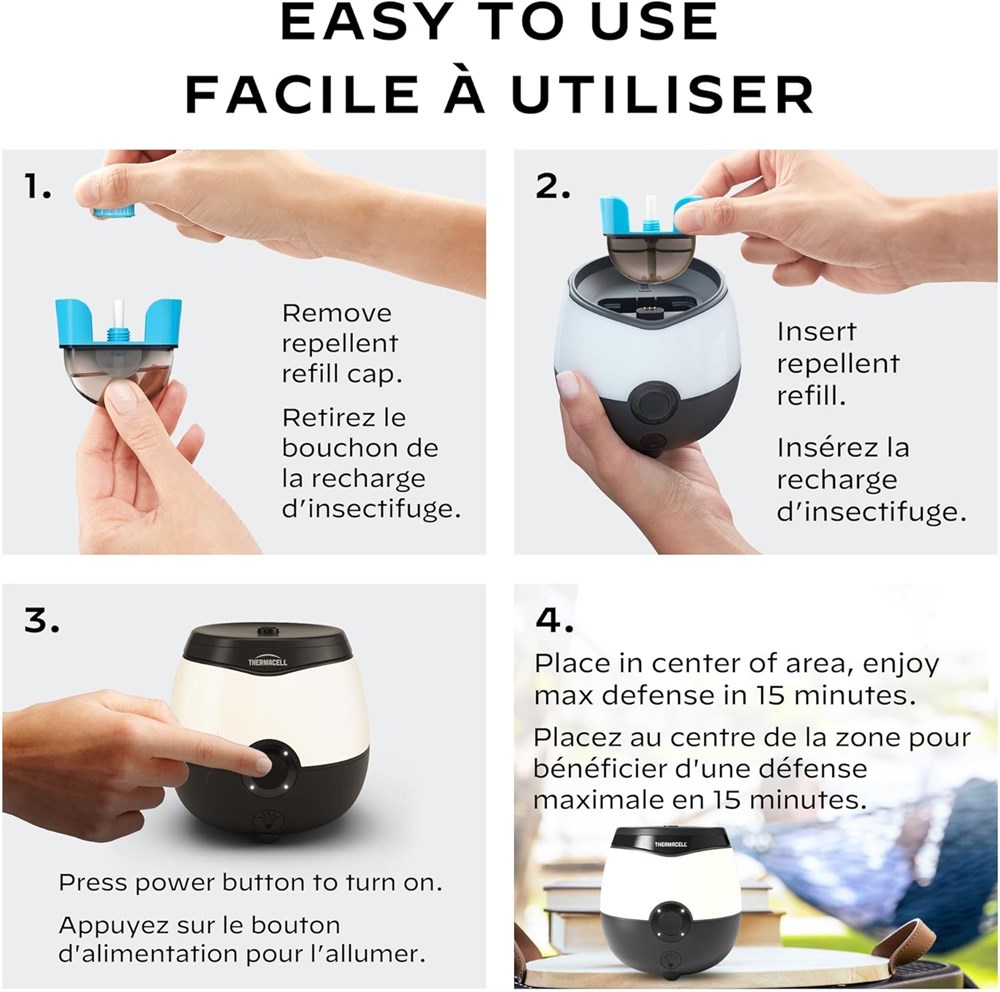 EASY TO USE
FACILE À UTILISER

1.

Remove repellent refill cap.

Retirez le bouchon de la recharge d'insectifuge.

2.

Insert repellent refill.

Insérez la recharge d'insectifuge.

3.

THERMACELL

Press power button to turn on.

Appuyez sur le bouton d'alimentation pour l'allumer.

4.

Place in center of area, enjoy max defense in 15 minutes.

Placez au centre de la zone pour bénéficier d'une défense maximale en 15 minutes.

THERMACELL