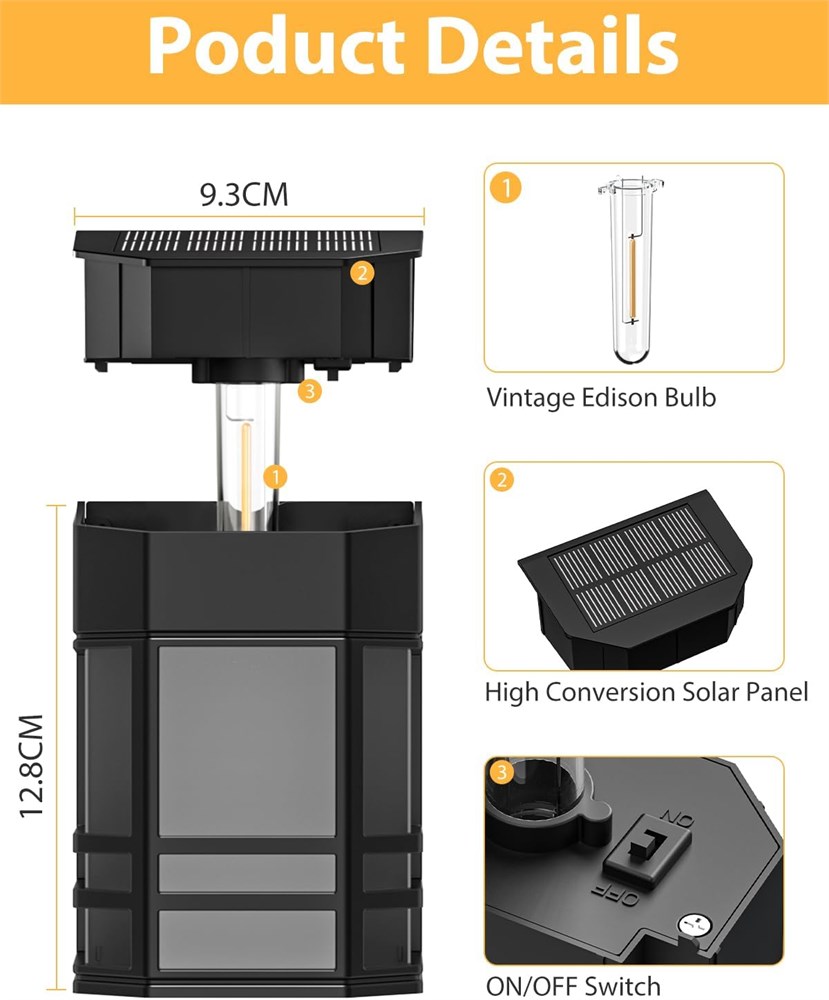 Poduct Details

9.3CM

2

3

1

12.8CM

1

Vintage Edison Bulb

2

High Conversion Solar Panel

3

ON

OFF

ON/OFF Switch