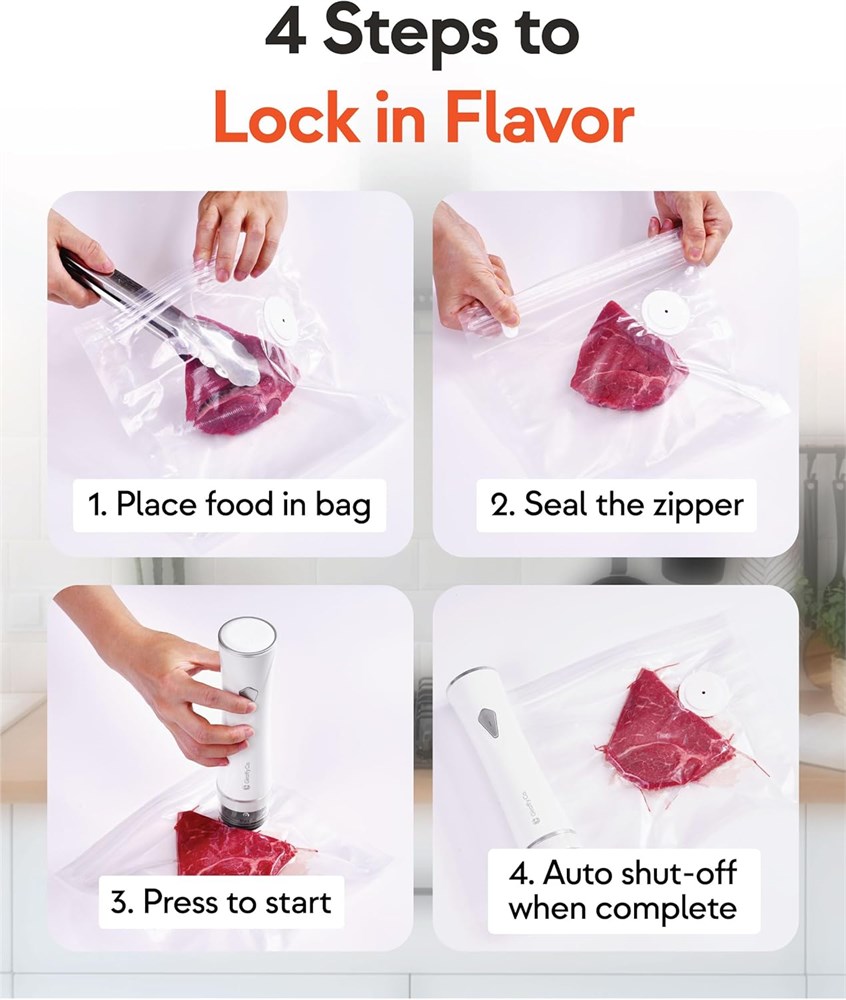 4 Steps to
Lock in Flavor

1. Place food in bag

2. Seal the zipper

3. Press to start

4. Auto shut-off when complete