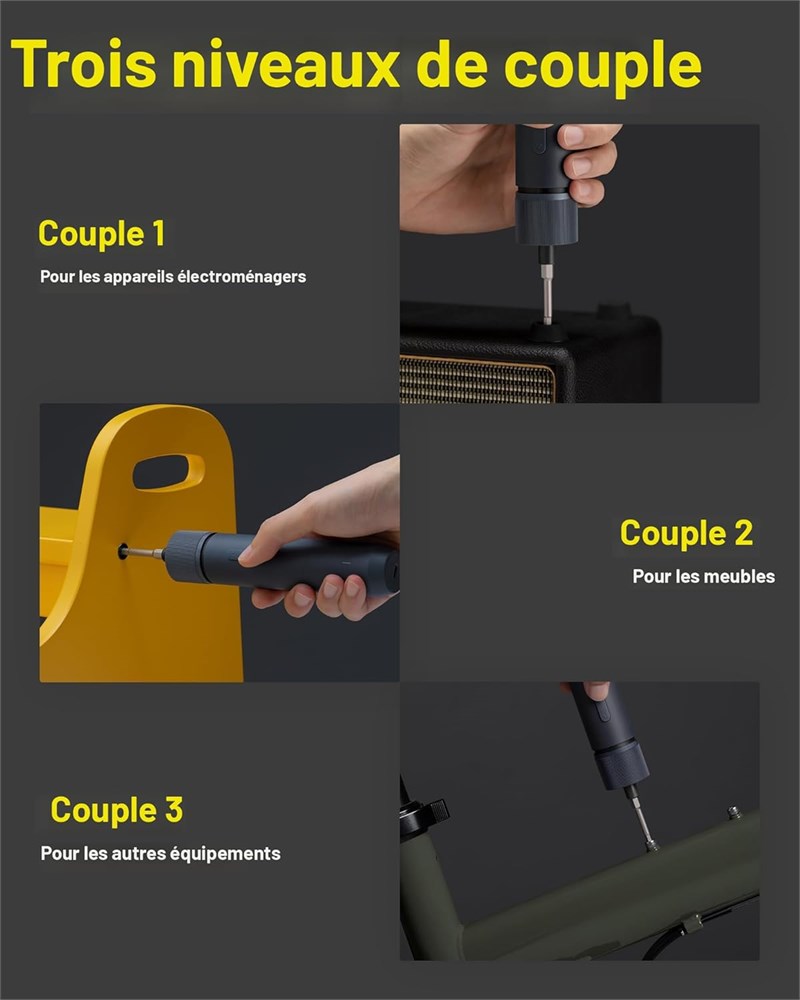 Trois niveaux de couple

Couple 1

Pour les appareils électroménagers

Couple 2

Pour les meubles

Couple 3

Pour les autres équipements