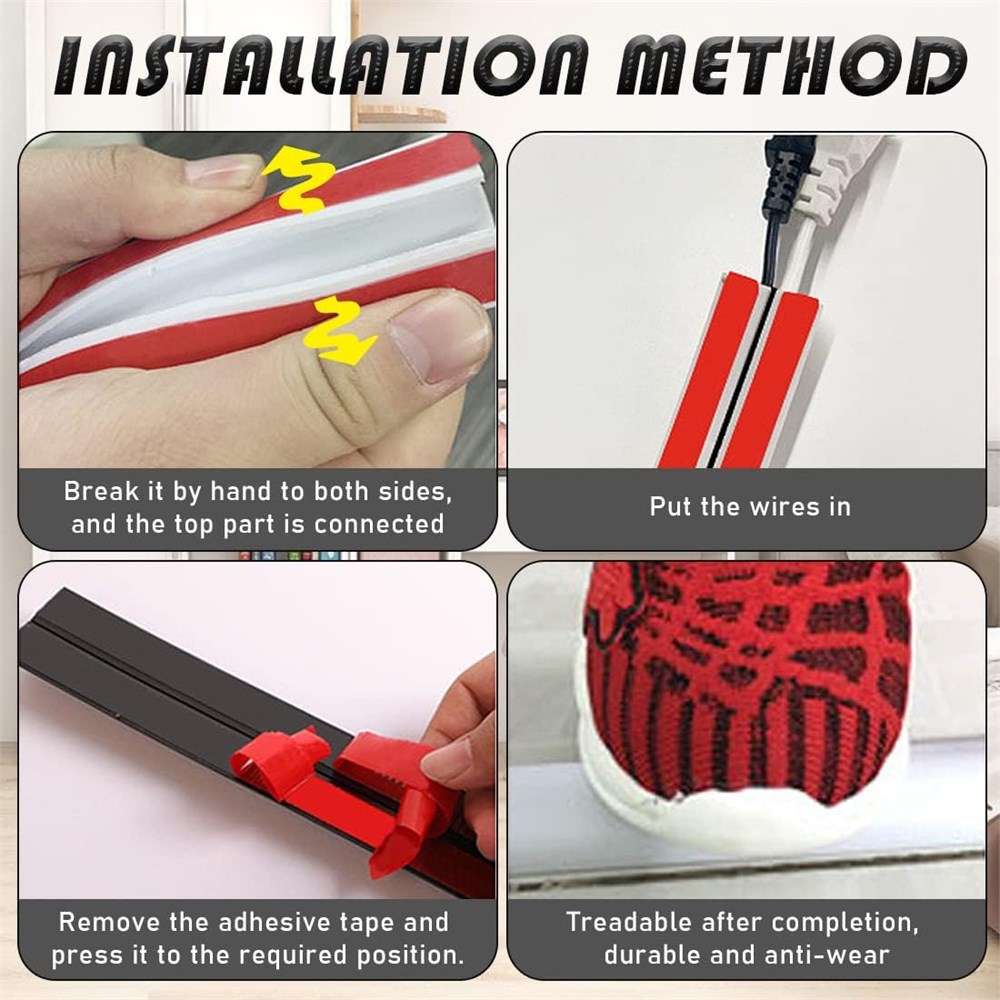 INSTALLATION METHOD

Break it by hand to both sides, and the top part is connected

Put the wires in

Remove the adhesive tape and press it to the required position.

Treadable after completion, durable and anti-wear