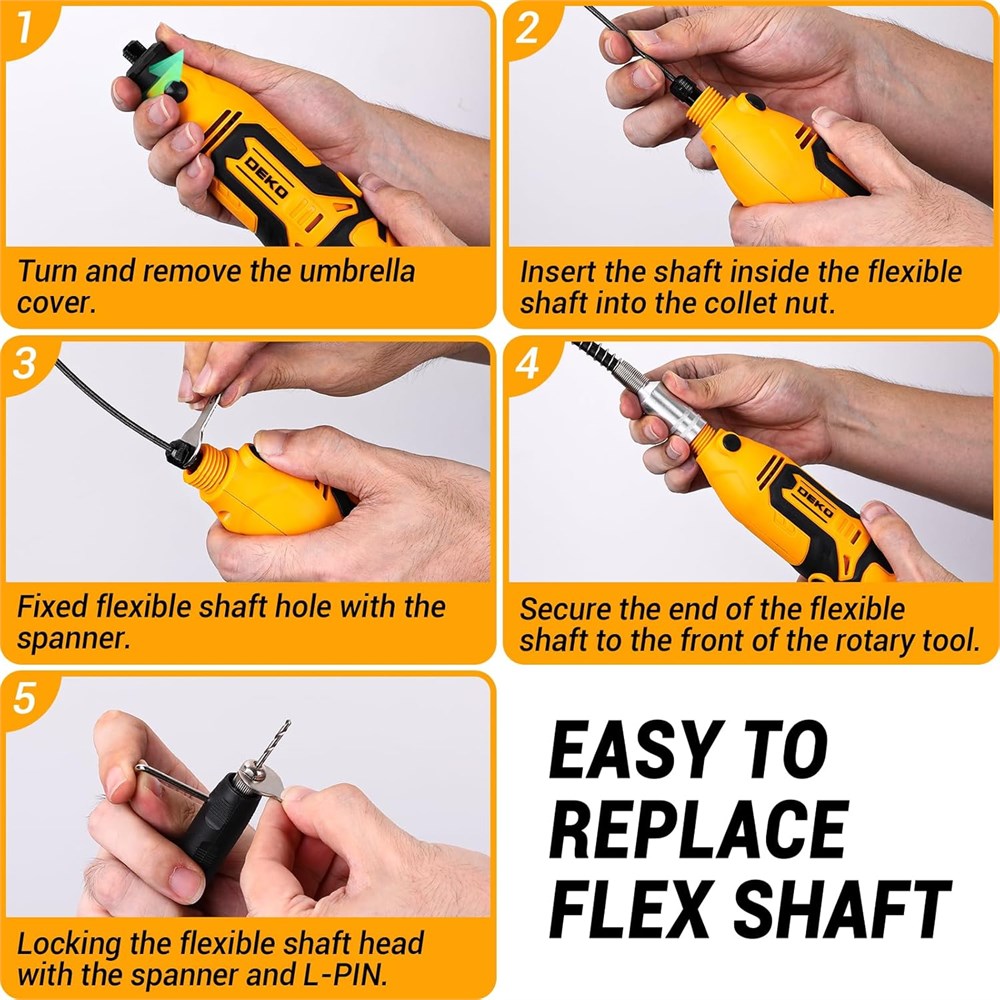 1
DEKO
Turn and remove the umbrella cover.

2
Insert the shaft inside the flexible shaft into the collet nut.

3
Fixed flexible shaft hole with the spanner.

4
DEKO
Secure the end of the flexible shaft to the front of the rotary tool.

5
Locking the flexible shaft head with the spanner and L-PIN.

EASY TO REPLACE FLEX SHAFT