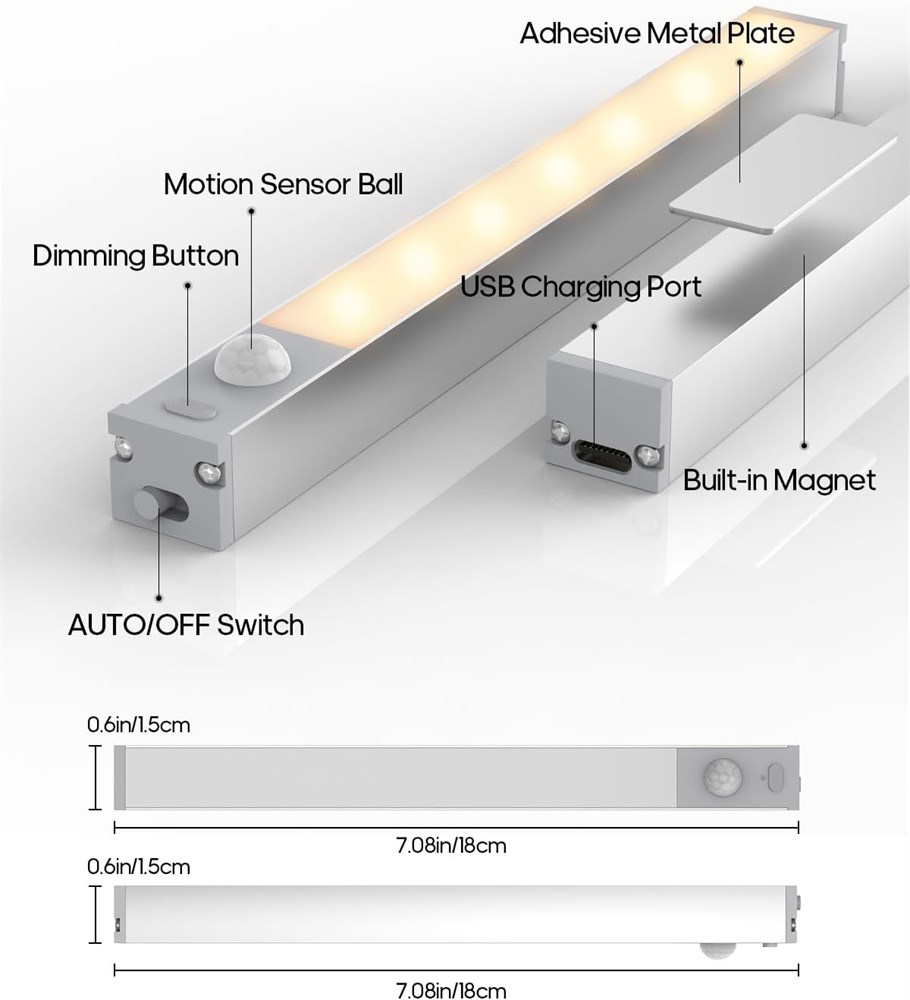 Adhesive Metal Plate

Motion Sensor Ball

Dimming Button

USB Charging Port

Built-in Magnet

AUTO/OFF Switch

0.6in/1.5cm

7.08in/18cm

0.6in/1.5cm

7.08in/18cm